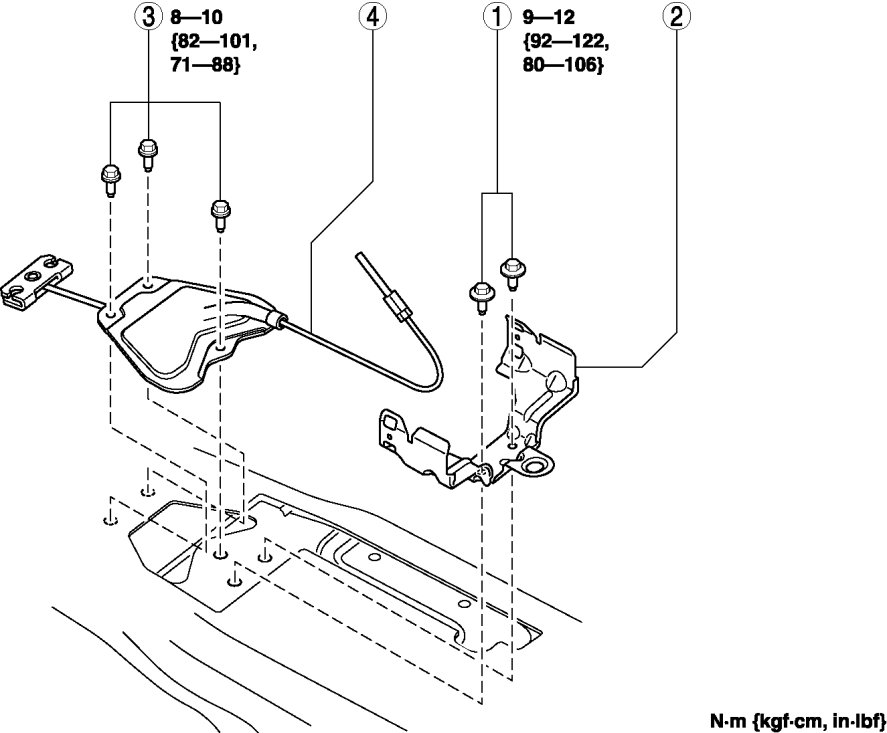 3 8—10 {82—101, 71—88}

4

1 9—12 {92—122, 80—106}

2

N·m {kgf·cm, in·lbf}