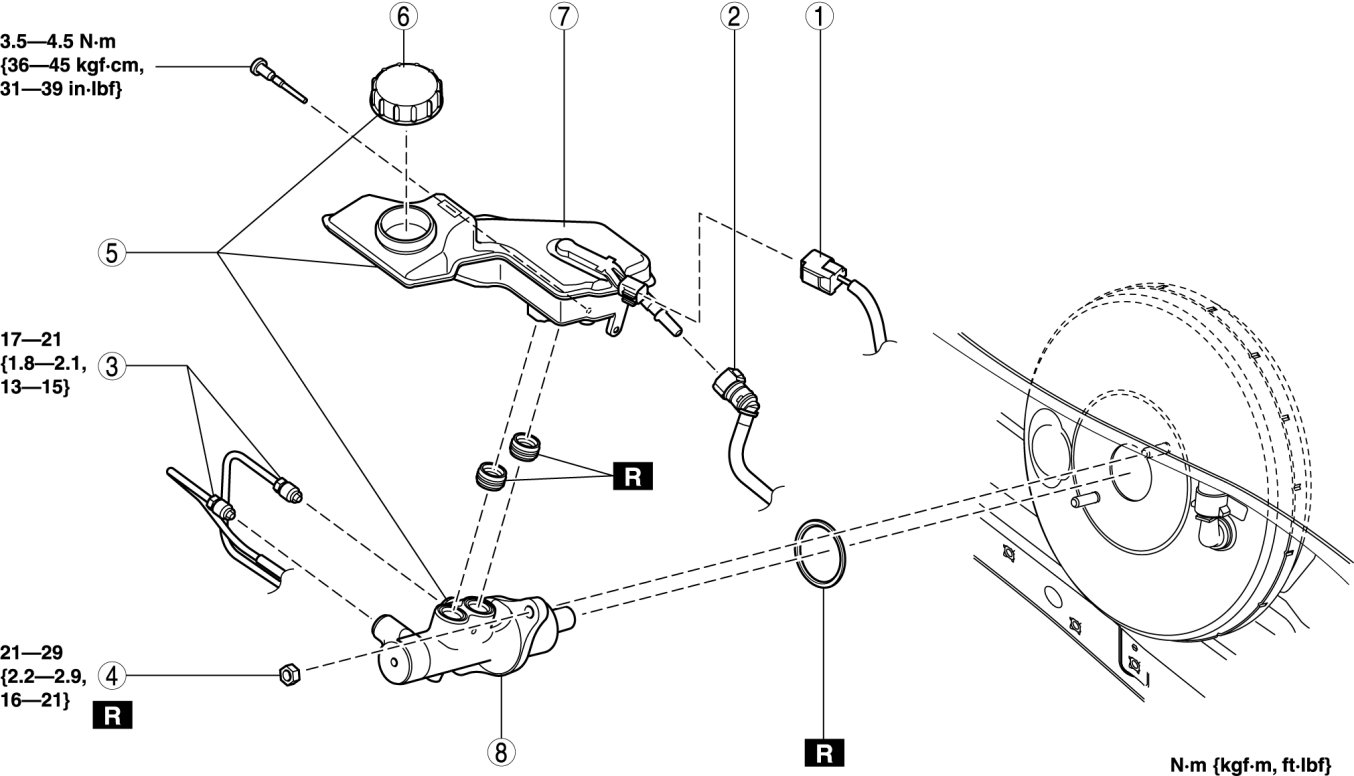 3.5—4.5 N·m {36—45 kgf·cm, 31—39 in·lbf}

6

7

2

1

5

17—21 {1.8—2.1, 13—15}

3

R

21—29 {2.2—2.9, 16—21}

4

R

8

R

N·m {kgf·m, ft·lbf}