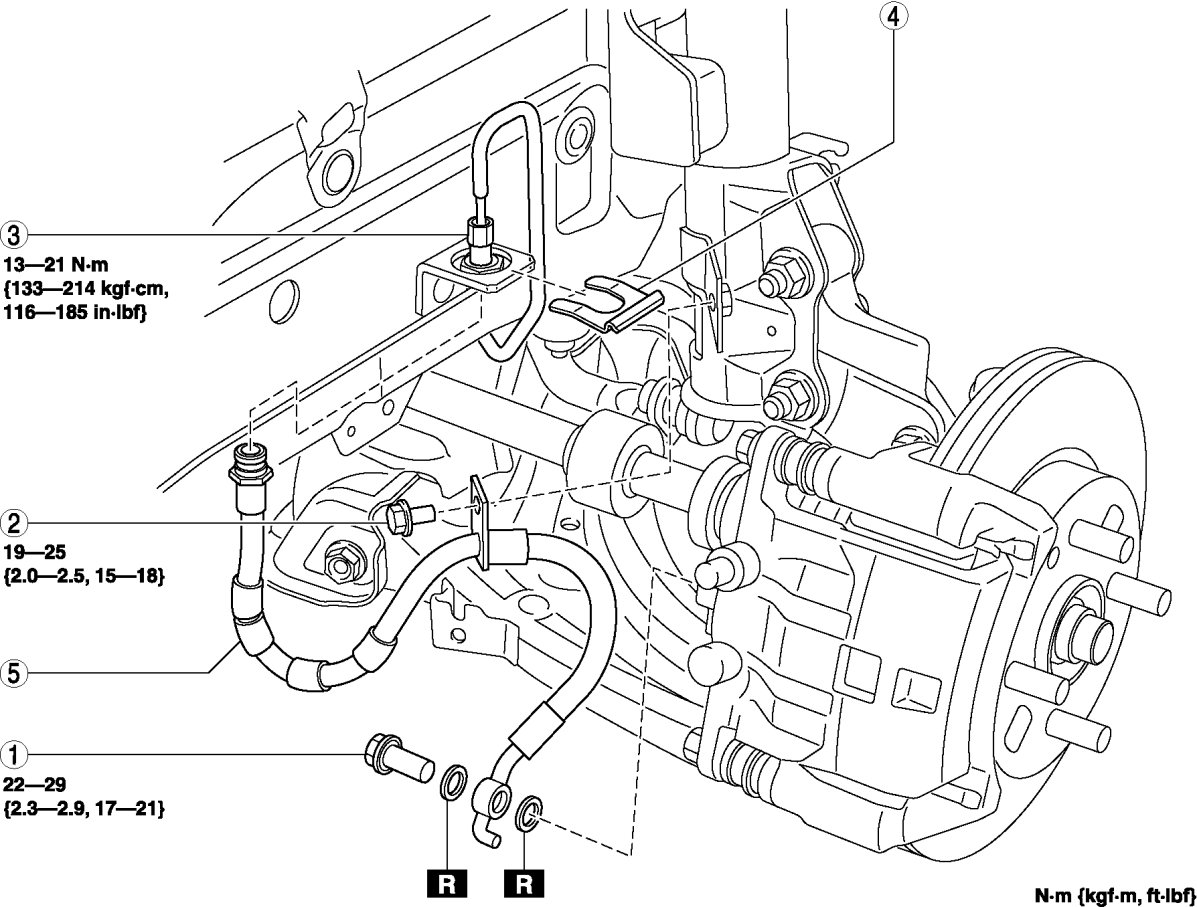 4

3
13—21 N·m
{133—214 kgf·cm,
116—185 in·lbf}

2
19—25
{2.0—2.5, 15—18}

5

1
22—29
{2.3—2.9, 17—21}

R

R

N·m {kgf·m, ft·lbf}