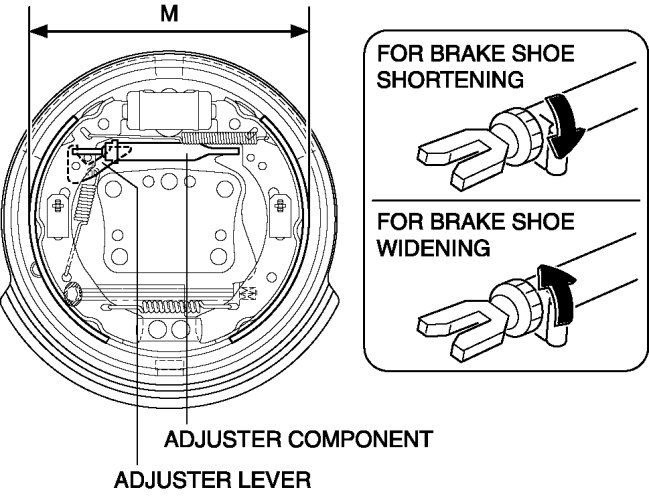 M

FOR BRAKE SHOE SHORTENING

FOR BRAKE SHOE WIDENING

ADJUSTER COMPONENT

ADJUSTER LEVER