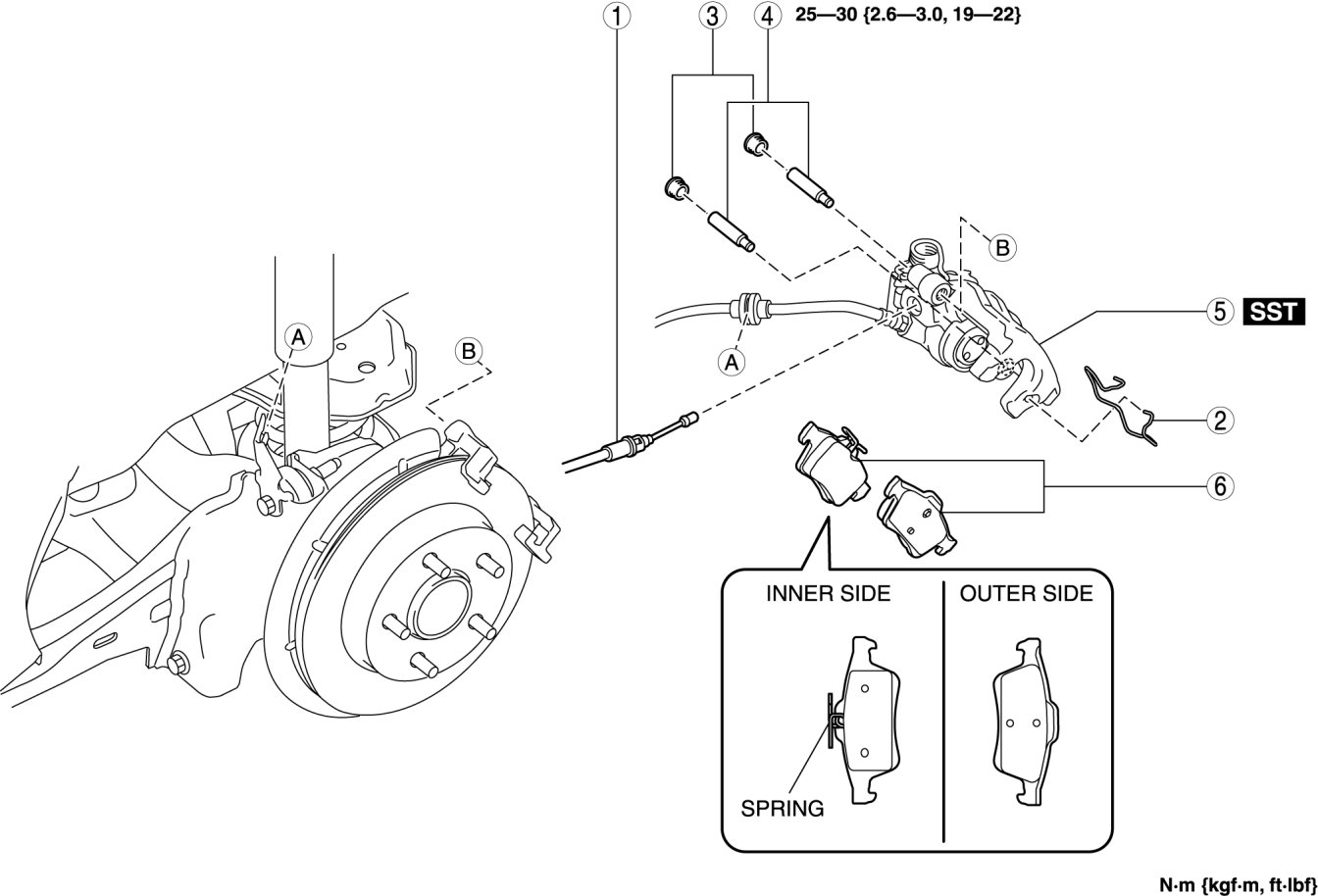 1
3
4
25—30 {2.6—3.0, 19—22}
B
A
B
A
5 SST
2
6
INNER SIDE
OUTER SIDE
SPRING
N·m {kgf·m, ft·lbf}