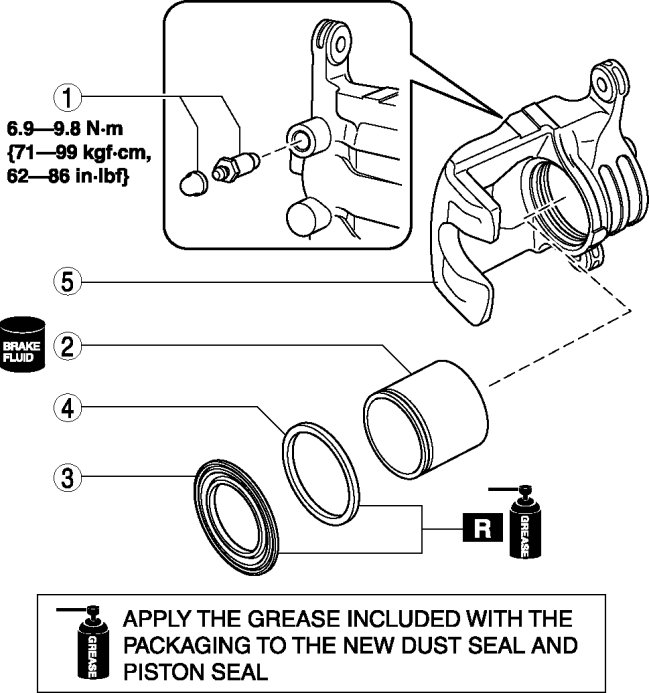 1

6.9—9.8 N·m {71—99 kgf·cm, 62—86 in·lbf}

5

BRAKE FLUID

2

4

3

R

GREASE

GREASE

APPLY THE GREASE INCLUDED WITH THE PACKAGING TO THE NEW DUST SEAL AND PISTON SEAL