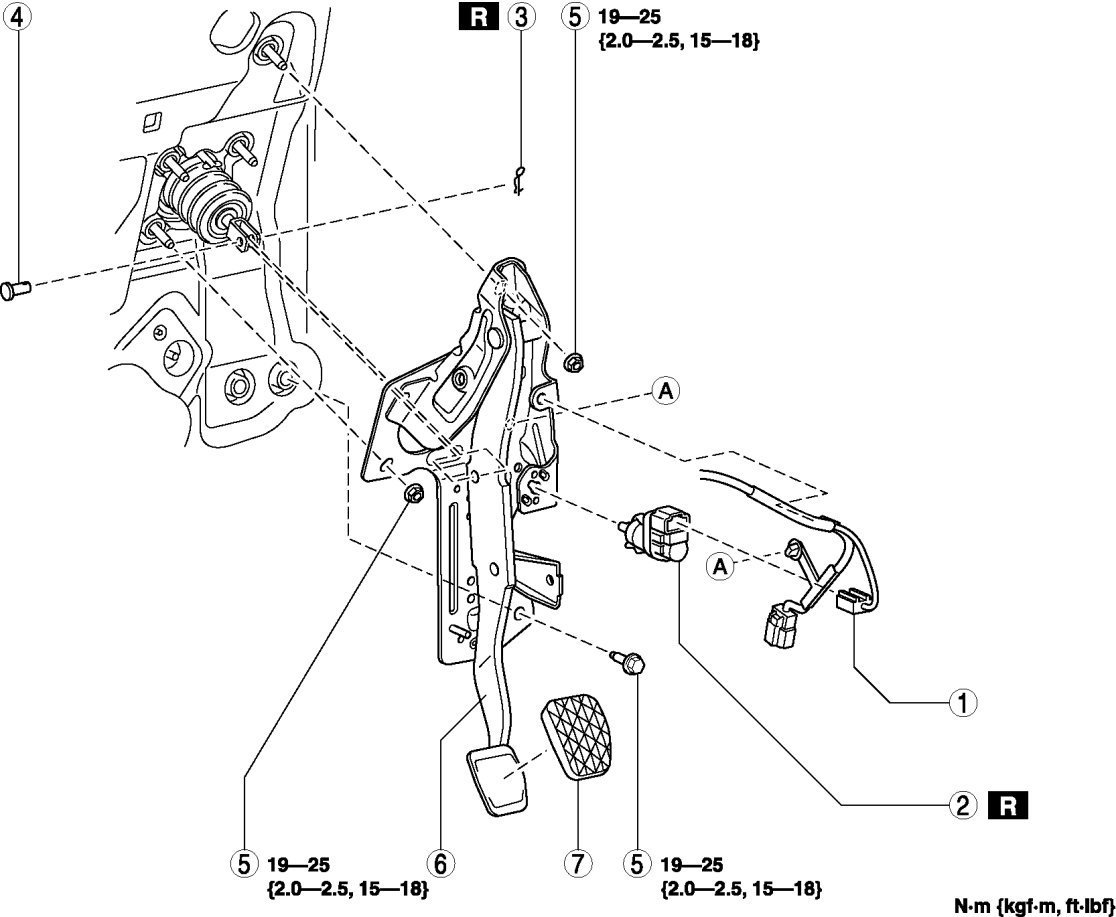 4

R 3

5 19—25
{2.0—2.5, 15—18}

A

A

1

2 R

5 19—25
{2.0—2.5, 15—18}

6

7

5 19—25
{2.0—2.5, 15—18}

N·m {kgf·m, ft·lbf}