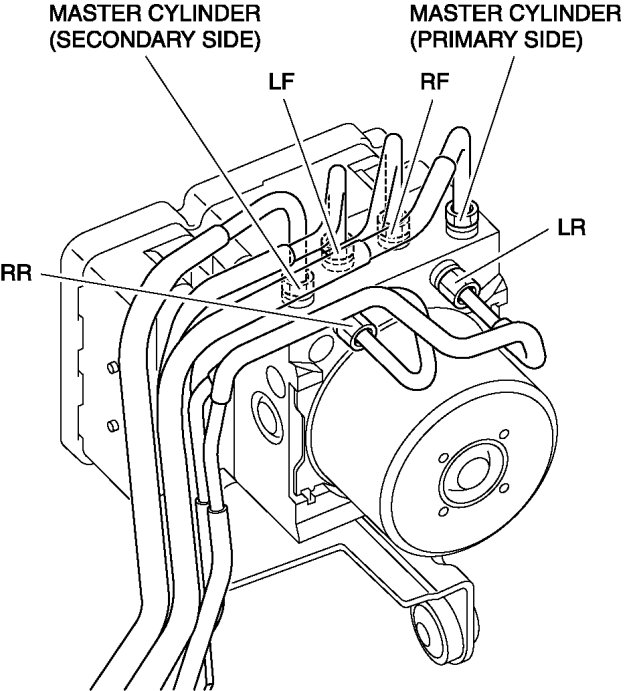 MASTER CYLINDER
(SECONDARY SIDE)

MASTER CYLINDER
(PRIMARY SIDE)

LF

RF

LR

RR