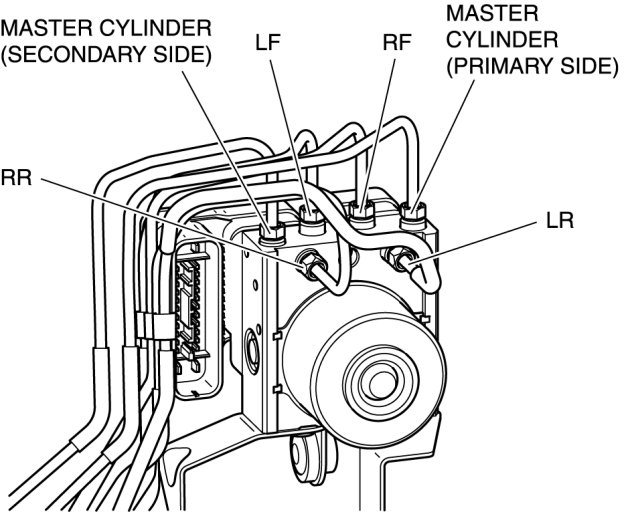 MASTER CYLINDER (SECONDARY SIDE)

LF

RF

MASTER CYLINDER (PRIMARY SIDE)

RR

LR