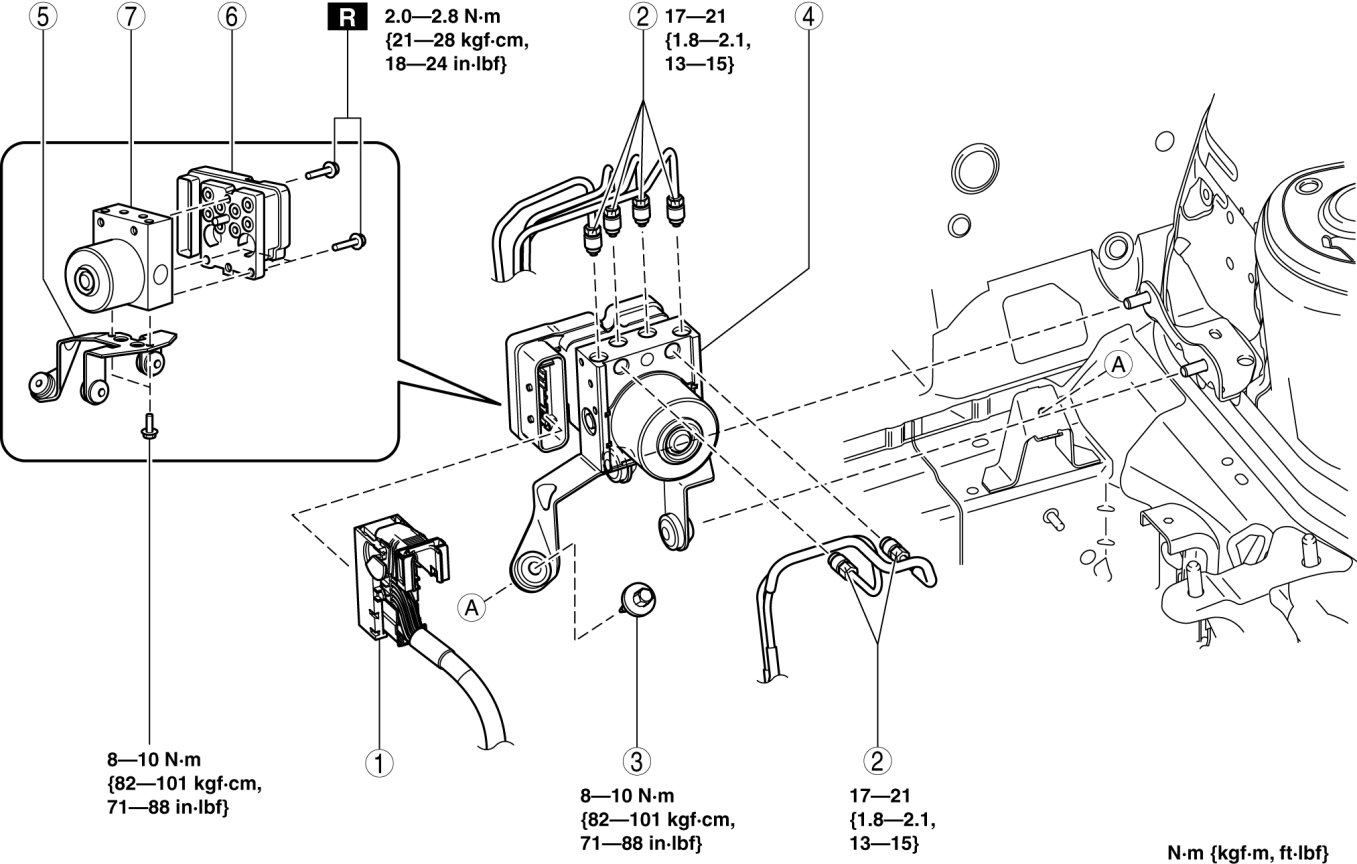 5
7
6
R
2.0—2.8 N·m
{21—28 kgf·cm,
18—24 in·lbf}

2
17—21
{1.8—2.1,
13—15}

4

A

A

8—10 N·m
{82—101 kgf·cm,
71—88 in·lbf}

1

3
8—10 N·m
{82—101 kgf·cm,
71—88 in·lbf}

2
17—21
{1.8—2.1,
13—15}

N·m {kgf·m, ft·lbf}