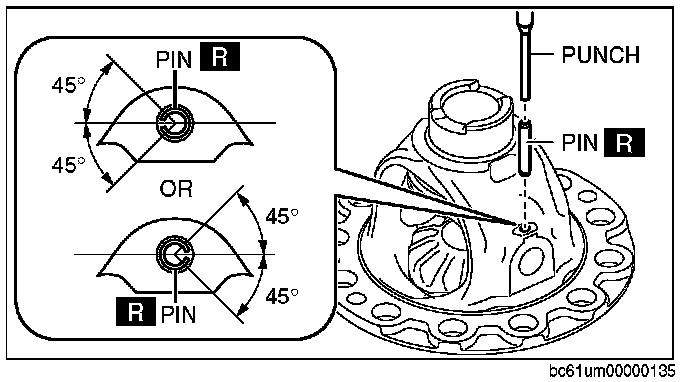 PIN R
45°
45°
OR
45°
45°
R PIN
PUNCH
PIN R
bc61um00000135