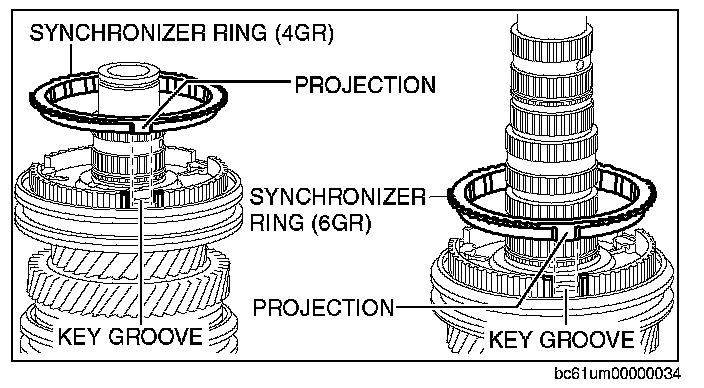 SYNCHRONIZER RING (4GR)

PROJECTION

SYNCHRONIZER RING (6GR)

PROJECTION

KEY GROOVE

KEY GROOVE

bc61um00000034