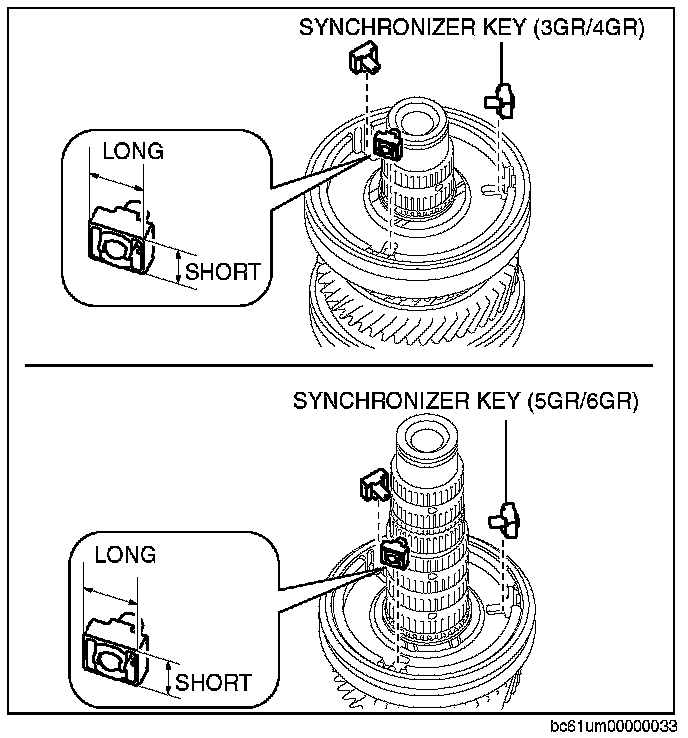 SYNCHRONIZER KEY (3GR/4GR)

LONG

SHORT

SYNCHRONIZER KEY (5GR/6GR)

LONG

SHORT

bc61um00000033