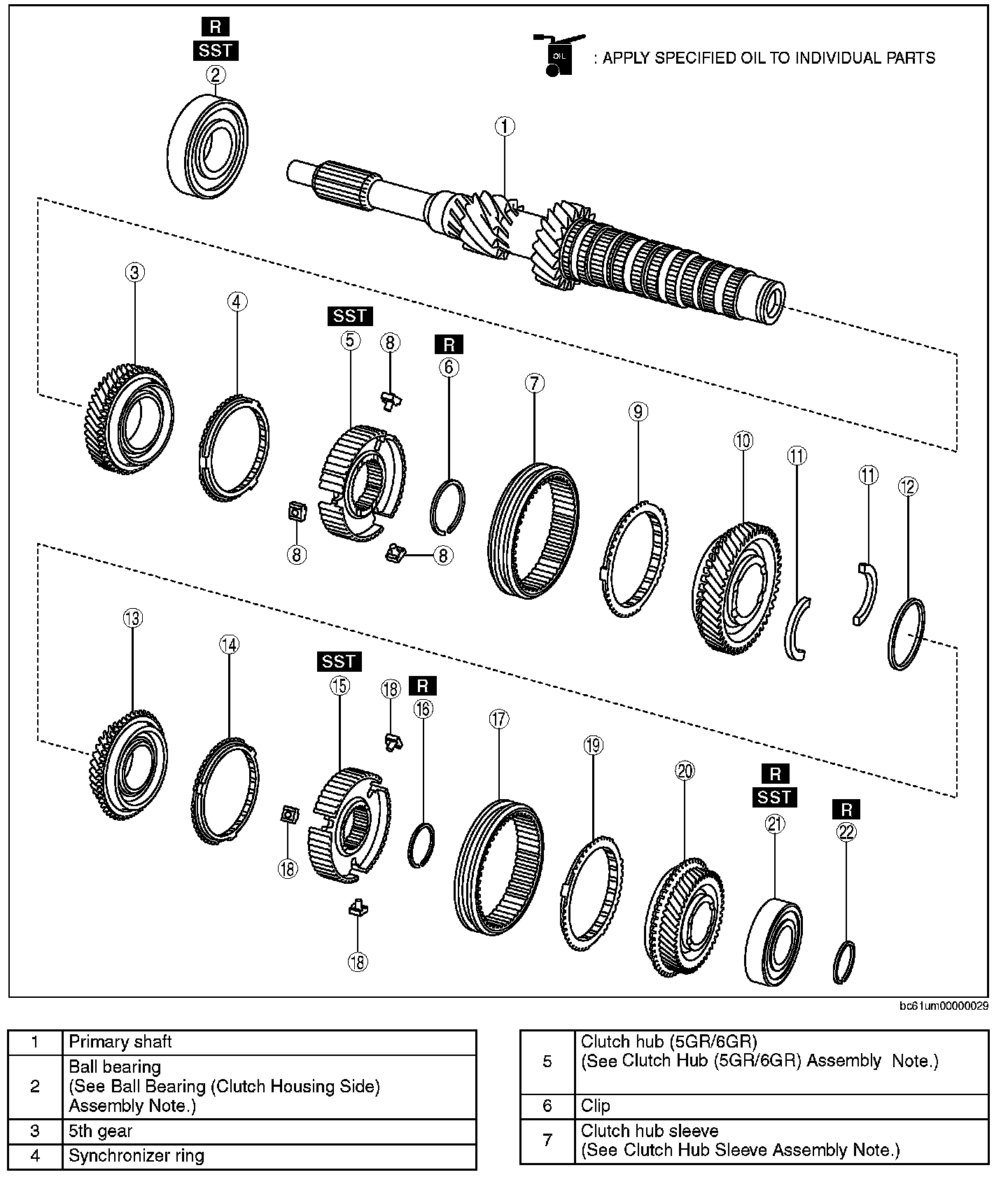 R
SST
2

OIL : APPLY SPECIFIED OIL TO INDIVIDUAL PARTS

1

3
4
SST
5
8
R
6
7
9
10
11
11
12
8
8

13
14
SST
15
18
R
16
17
19
20
R
SST
21
R
22
18
18

bc61um00000029

| 1 | Primary shaft |
|---|---|
| 2 | Ball bearing (See Ball Bearing (Clutch Housing Side) Assembly Note.) |
| 3 | 5th gear |
| 4 | Synchronizer ring |

| 5 | Clutch hub (5GR/6GR) (See Clutch Hub (5GR/6GR) Assembly Note.) |
|---|---|
| 6 | Clip |
| 7 | Clutch hub sleeve (See Clutch Hub Sleeve Assembly Note.) |