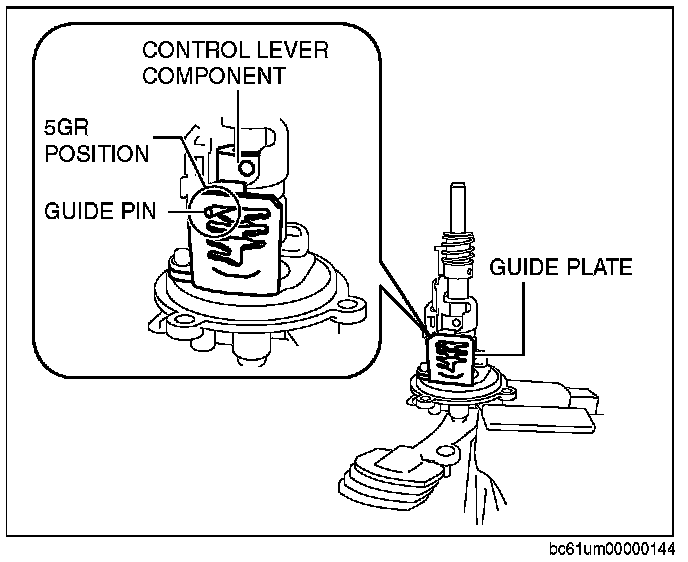 CONTROL LEVER COMPONENT

5GR POSITION

GUIDE PIN

GUIDE PLATE

bc61um00000144