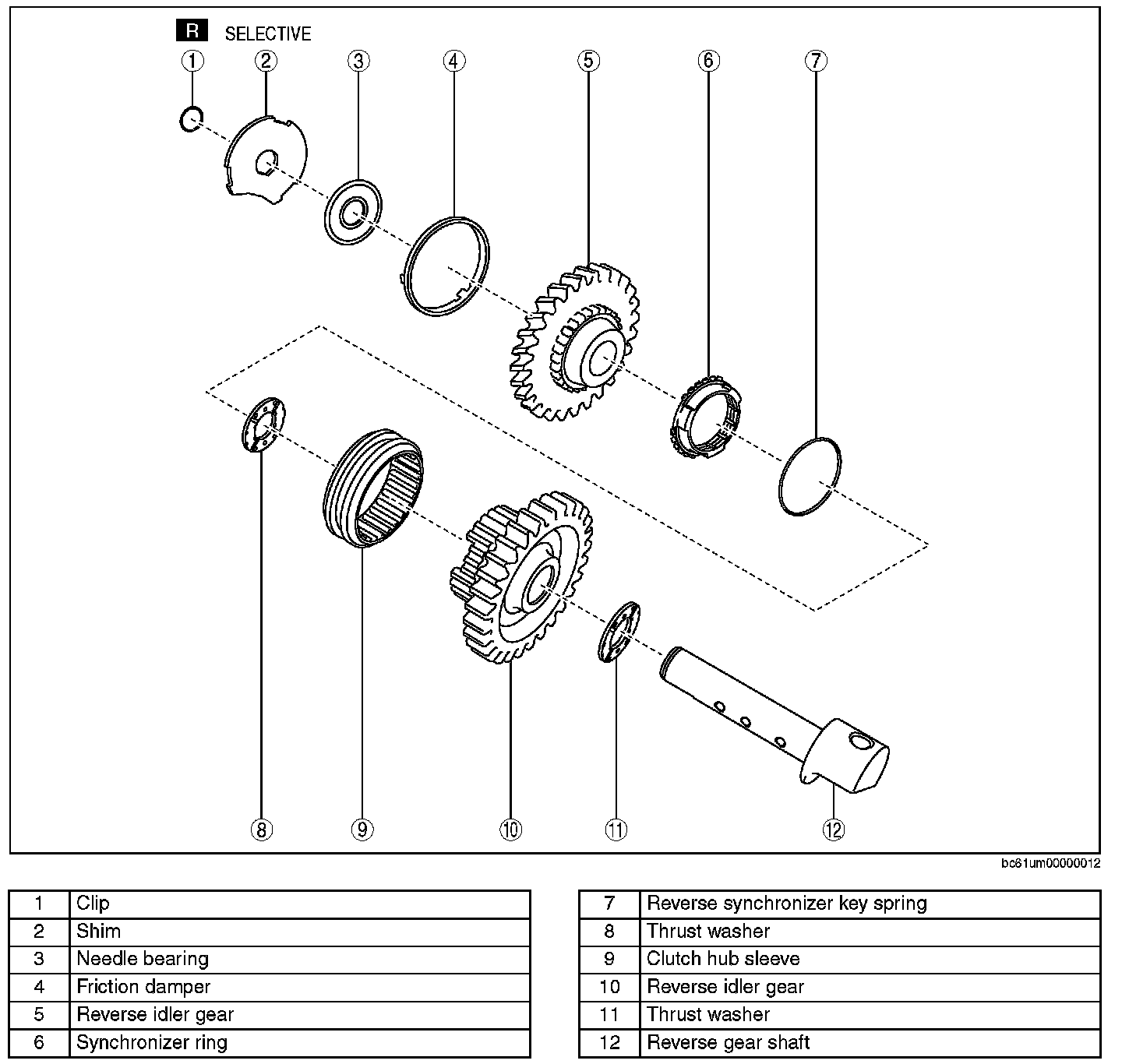 R SELECTIVE

1 2 3 4 5 6 7

8 9 10 11 12

bc61um00000012

| 1 | Clip |
|---|---|
| 2 | Shim |
| 3 | Needle bearing |
| 4 | Friction damper |
| 5 | Reverse idler gear |
| 6 | Synchronizer ring |

| 7 | Reverse synchronizer key spring |
|---|---|
| 8 | Thrust washer |
| 9 | Clutch hub sleeve |
| 10 | Reverse idler gear |
| 11 | Thrust washer |
| 12 | Reverse gear shaft |