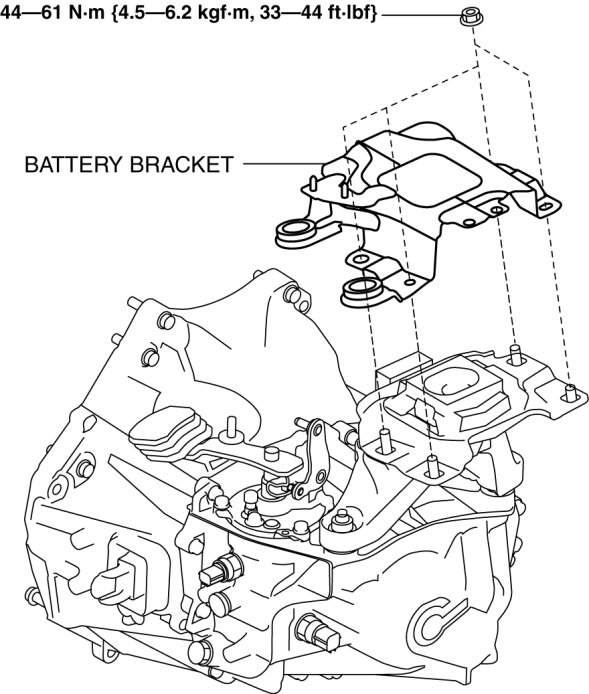 44—61 N·m {4.5—6.2 kgf·m, 33—44 ft·lbf}

BATTERY BRACKET