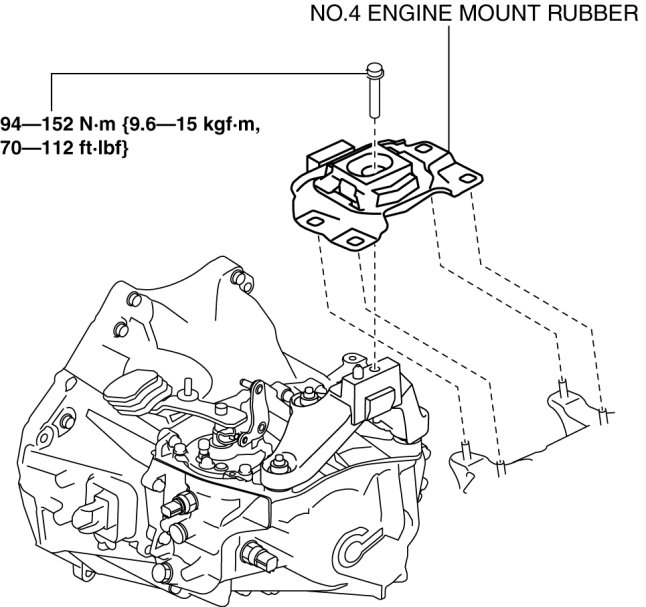 NO.4 ENGINE MOUNT RUBBER

94—152 N·m {9.6—15 kgf·m, 70—112 ft·lbf}