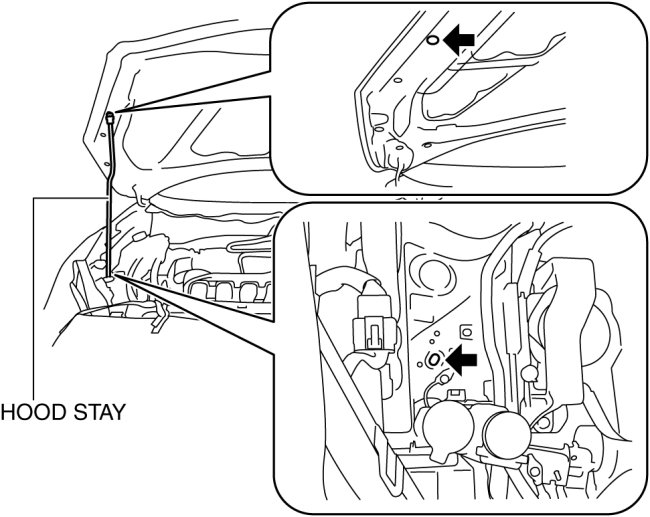 HOOD STAY