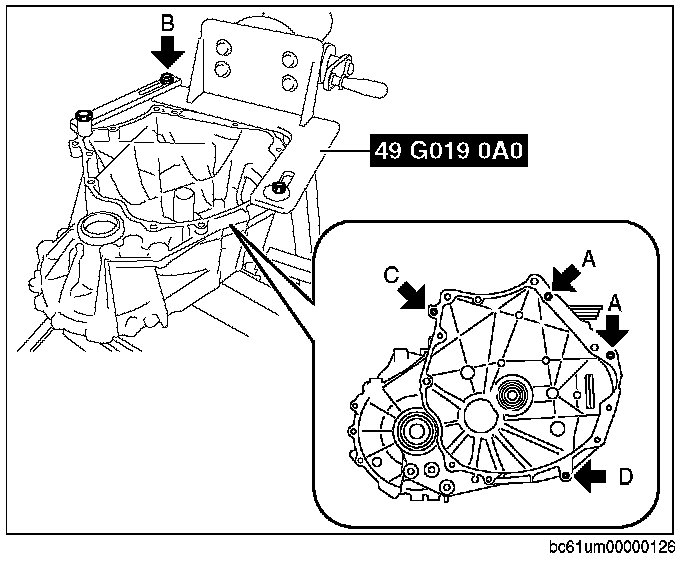 B

49 G019 0A0

C

A

A

D

bc61um00000126