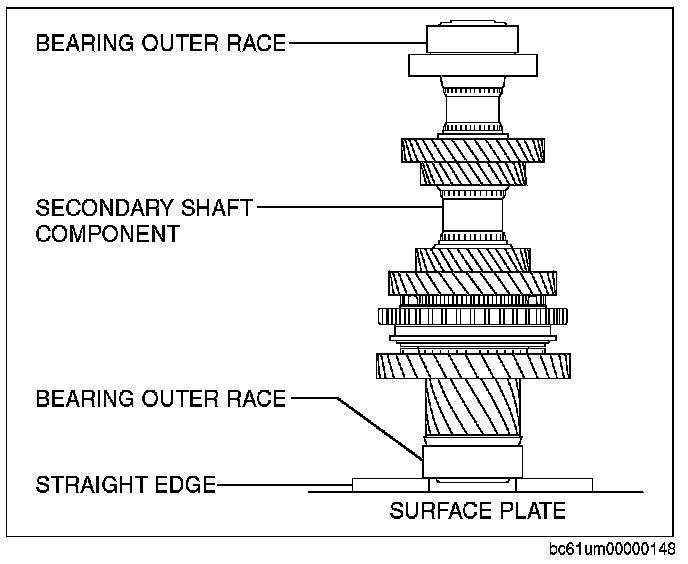 BEARING OUTER RACE

SECONDARY SHAFT COMPONENT

BEARING OUTER RACE

STRAIGHT EDGE

SURFACE PLATE

bc61um00000148