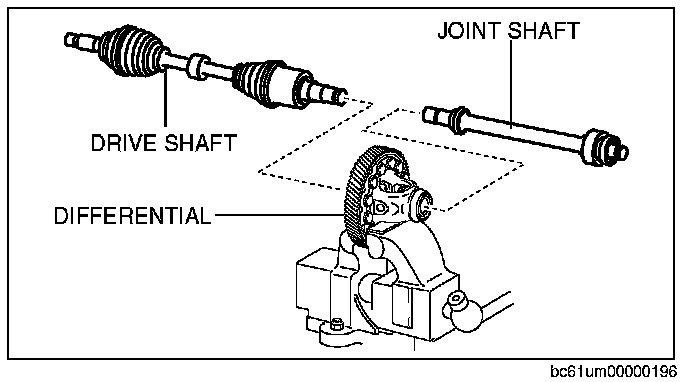 JOINT SHAFT

DRIVE SHAFT

DIFFERENTIAL

bc61um00000196