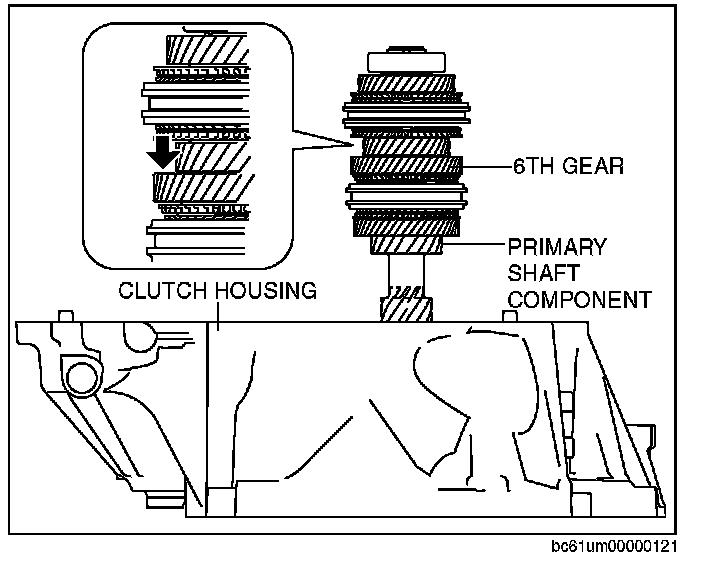 6TH GEAR

PRIMARY SHAFT COMPONENT

CLUTCH HOUSING

bc61um00000121