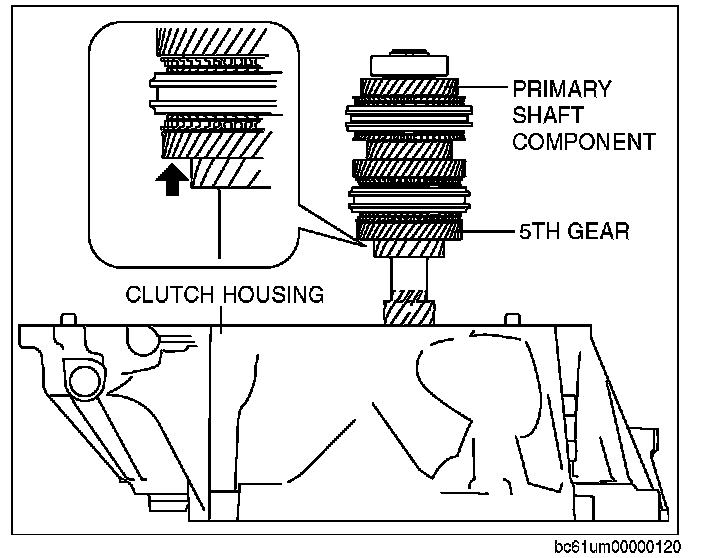 PRIMARY SHAFT COMPONENT

5TH GEAR

CLUTCH HOUSING

bc61um00000120