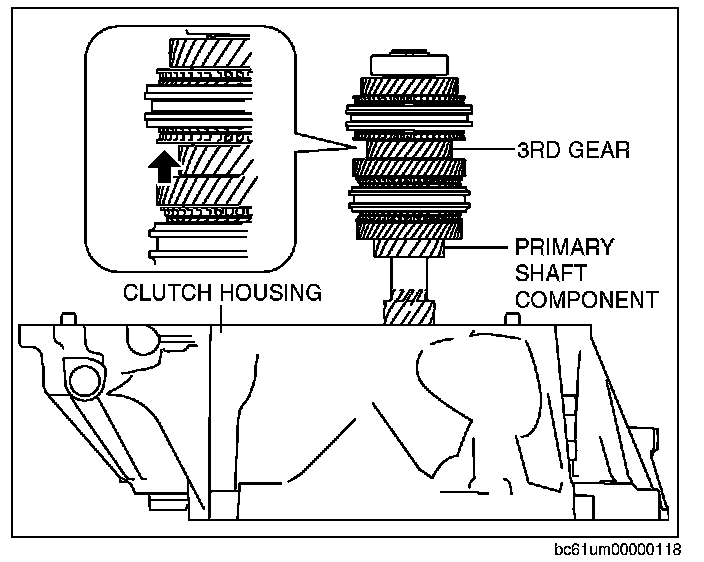 3RD GEAR

PRIMARY SHAFT COMPONENT

CLUTCH HOUSING

bc61um00000118