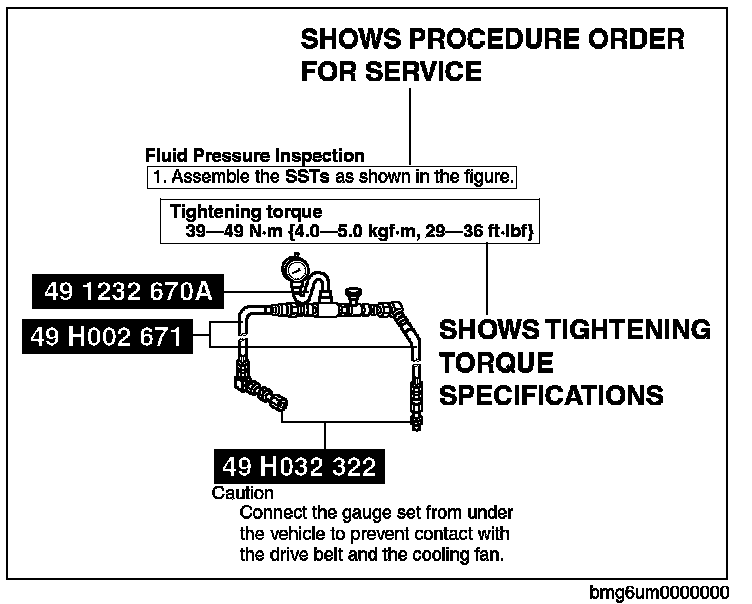 SHOWS PROCEDURE ORDER FOR SERVICE

Fluid Pressure Inspection
1. Assemble the SSTs as shown in the figure.

Tightening torque
39—49 N·m {4.0—5.0 kgf·m, 29—36 ft·lbf}

49 1232 670A

49 H002 671

SHOWS TIGHTENING TORQUE SPECIFICATIONS

49 H032 322

Caution
Connect the gauge set from under the vehicle to prevent contact with the drive belt and the cooling fan.

bmg6um0000000