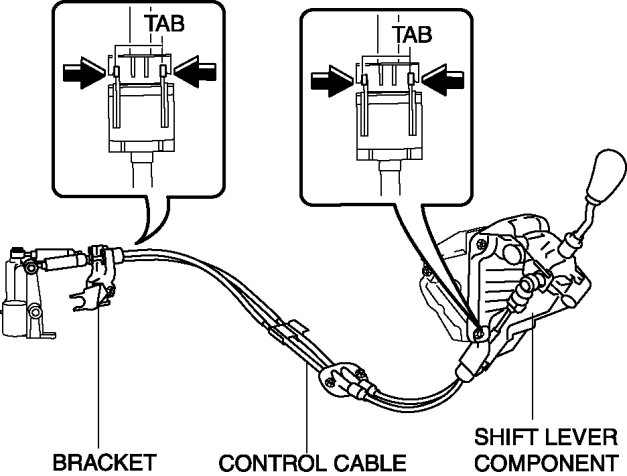 TAB

TAB

BRACKET

CONTROL CABLE

SHIFT LEVER COMPONENT