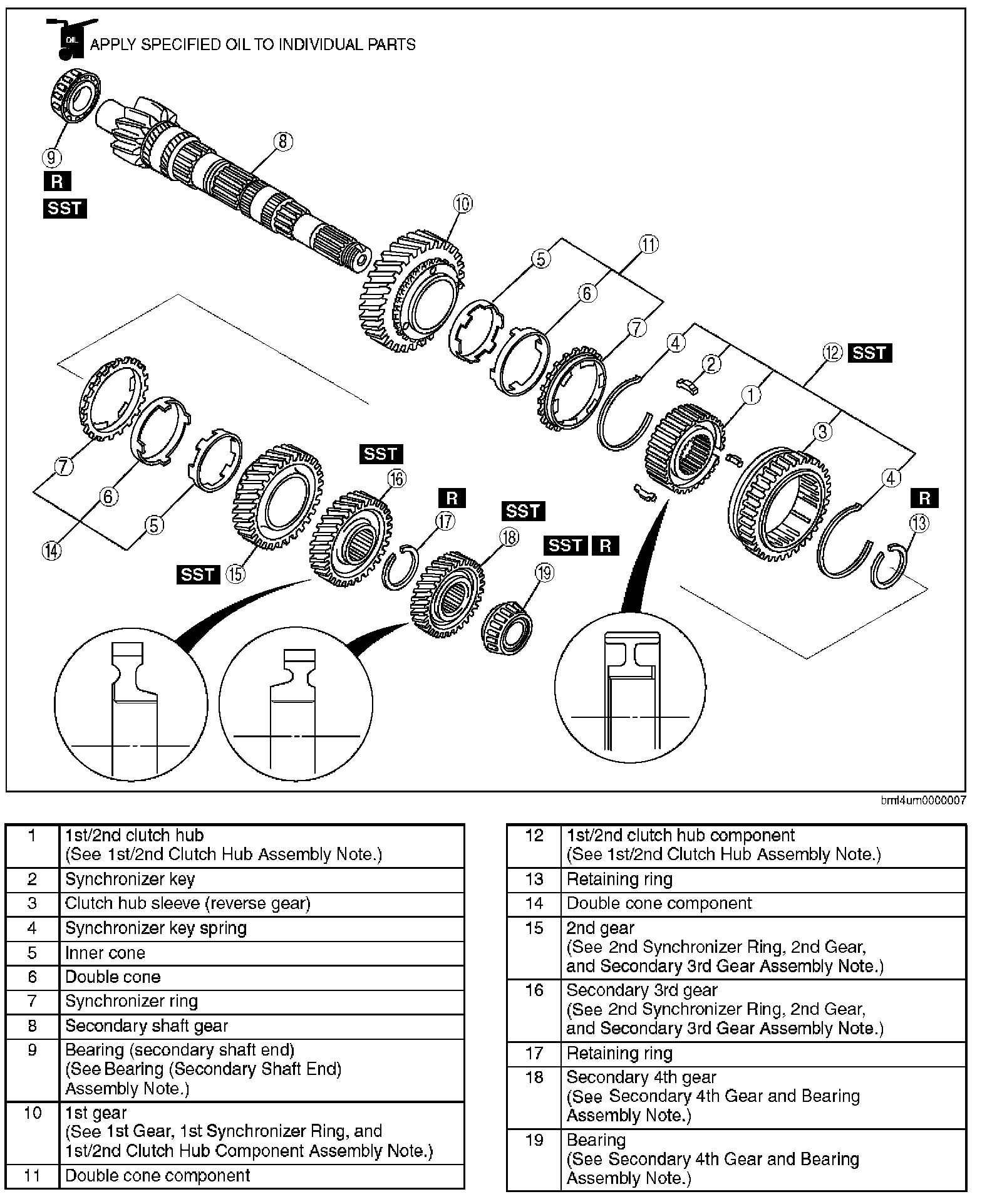 OIL APPLY SPECIFIED OIL TO INDIVIDUAL PARTS

9 R SST 8 10 5 11 6 7 4 2 12 SST 1 3 4 R 13 7 6 14 5 SST 15 SST 16 R 17 SST 18 SST R 19

bml4um0000007

| 1 | 1st/2nd clutch hub (See 1st/2nd Clutch Hub Assembly Note.) |
|---|---|
| 2 | Synchronizer key |
| 3 | Clutch hub sleeve (reverse gear) |
| 4 | Synchronizer key spring |
| 5 | Inner cone |
| 6 | Double cone |
| 7 | Synchronizer ring |
| 8 | Secondary shaft gear |
| 9 | Bearing (secondary shaft end) (See Bearing (Secondary Shaft End) Assembly Note.) |
| 10 | 1st gear (See 1st Gear, 1st Synchronizer Ring, and 1st/2nd Clutch Hub Component Assembly Note.) |
| 11 | Double cone component |

| 12 | 1st/2nd clutch hub component (See 1st/2nd Clutch Hub Assembly Note.) |
|---|---|
| 13 | Retaining ring |
| 14 | Double cone component |
| 15 | 2nd gear (See 2nd Synchronizer Ring, 2nd Gear, and Secondary 3rd Gear Assembly Note.) |
| 16 | Secondary 3rd gear (See 2nd Synchronizer Ring, 2nd Gear, and Secondary 3rd Gear Assembly Note.) |
| 17 | Retaining ring |
| 18 | Secondary 4th gear (See Secondary 4th Gear and Bearing Assembly Note.) |
| 19 | Bearing (See Secondary 4th Gear and Bearing Assembly Note.) |