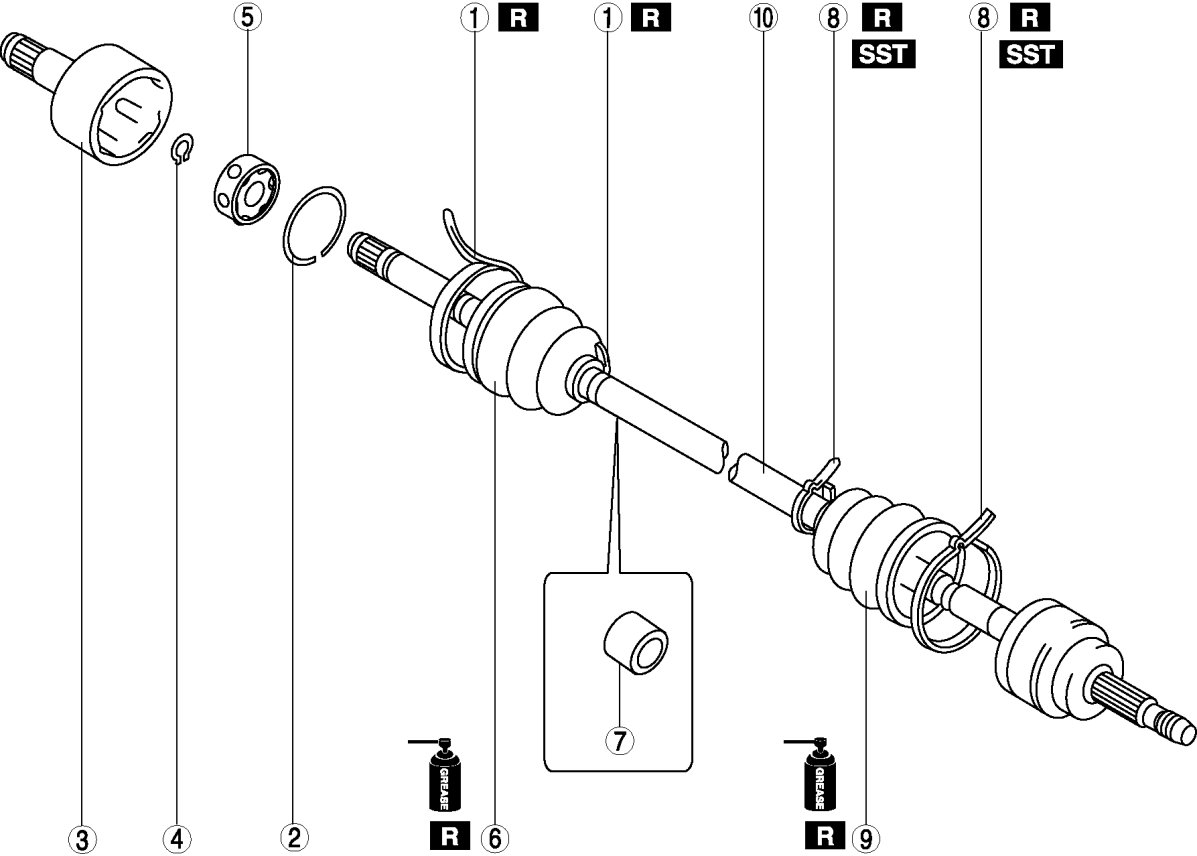 5
1 R
1 R
10
8 R SST
8 R SST
7
GREASE
GREASE
3
4
2
R 6
R 9