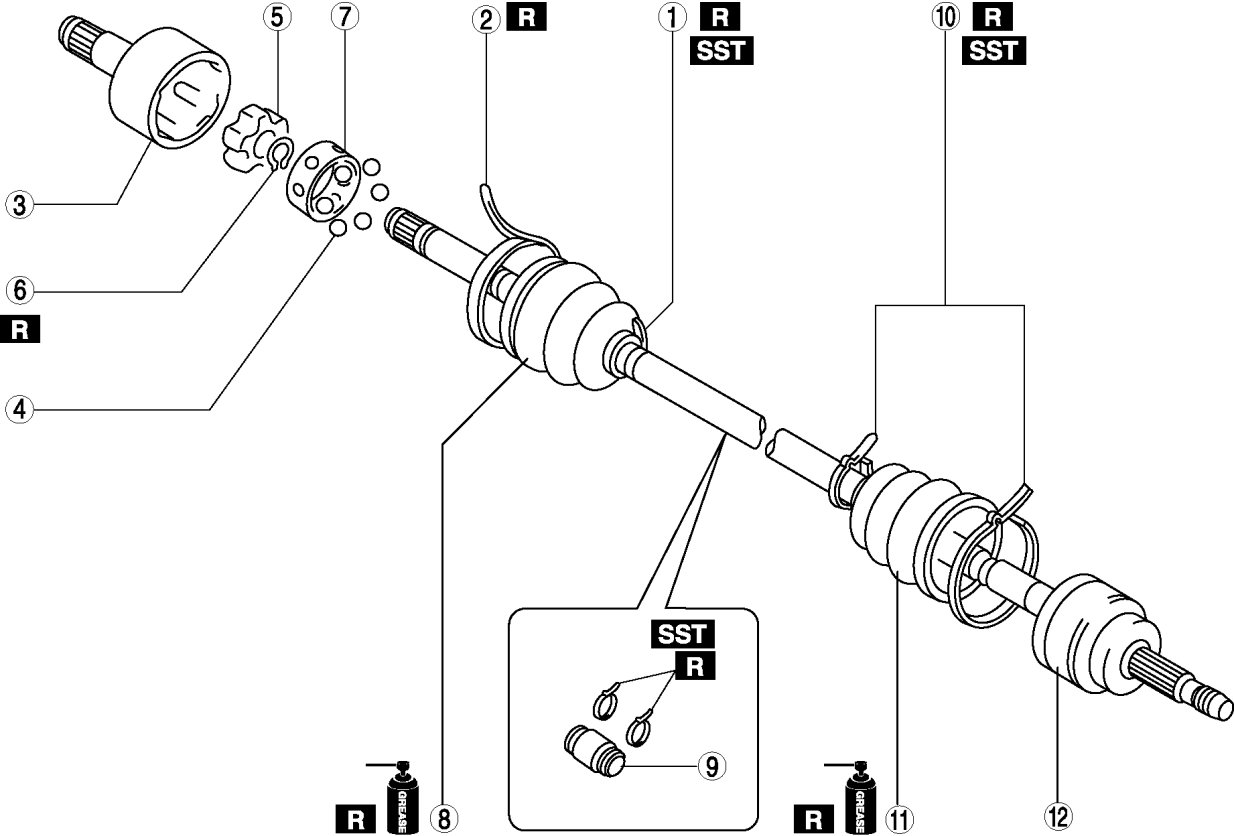 5
7
2 R
1 R
SST
10 R
SST
3
6
R
4
SST
R
9
R GREASE 8
R GREASE 11
12