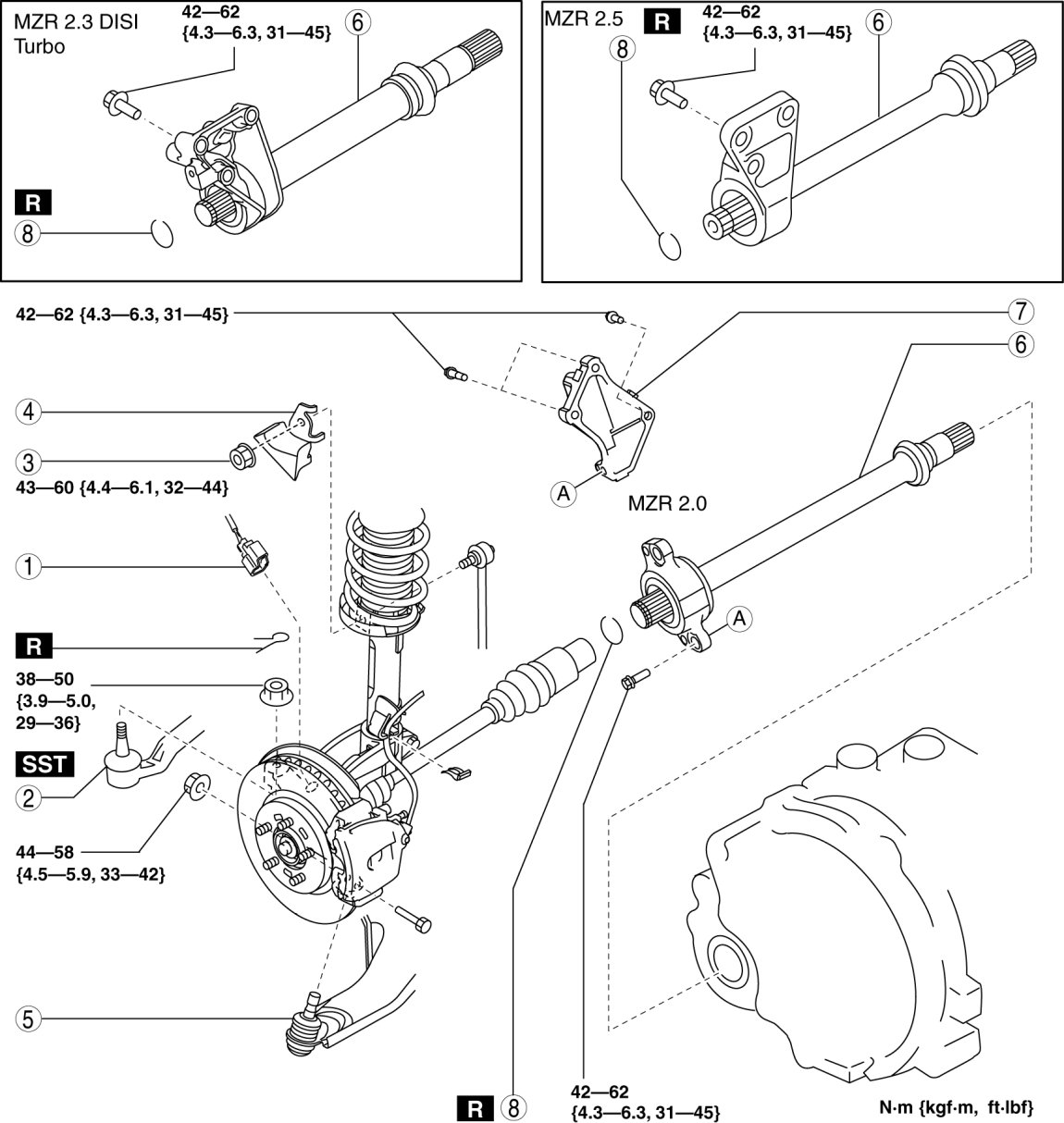 MZR 2.3 DISI Turbo

42—62
{4.3—6.3, 31—45}

6

R

8

MZR 2.5

R

42—62
{4.3—6.3, 31—45}

6

8

42—62 {4.3—6.3, 31—45}

7

6

4

3

43—60 {4.4—6.1, 32—44}

A

MZR 2.0

1

A

R

38—50
{3.9—5.0,
29—36}

SST

2

44—58
{4.5—5.9, 33—42}

5

R 8

42—62
{4.3—6.3, 31—45}

N·m {kgf·m, ft·lbf}