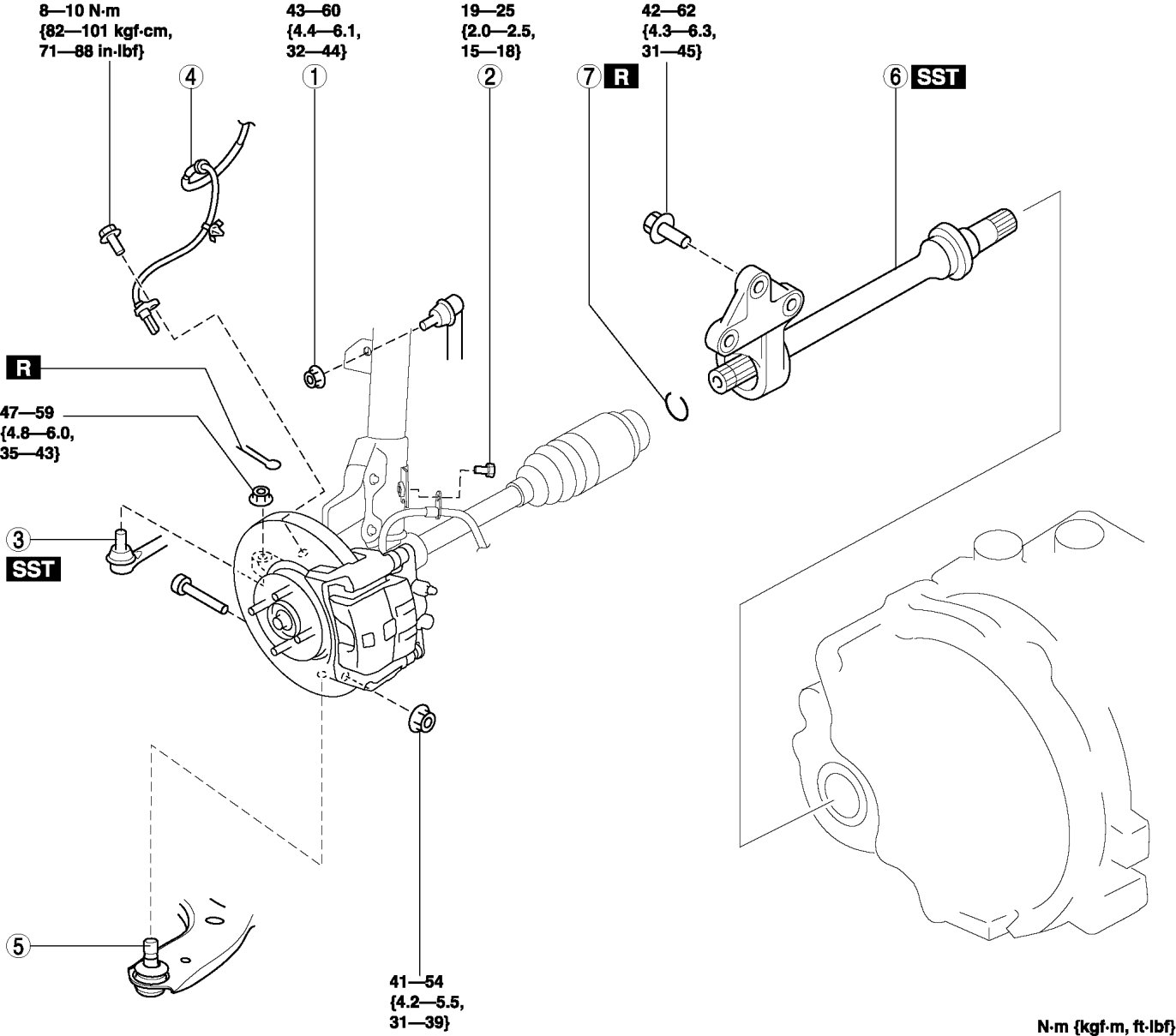 8—10 N·m
{82—101 kgf·cm,
71—88 in·lbf}

43—60
{4.4—6.1,
32—44}

19—25
{2.0—2.5,
15—18}

42—62
{4.3—6.3,
31—45}

4

1

2

7 R

6 SST

R

47—59
{4.8—6.0,
35—43}

3
SST

5

41—54
{4.2—5.5,
31—39}

N·m {kgf·m, ft·lbf}