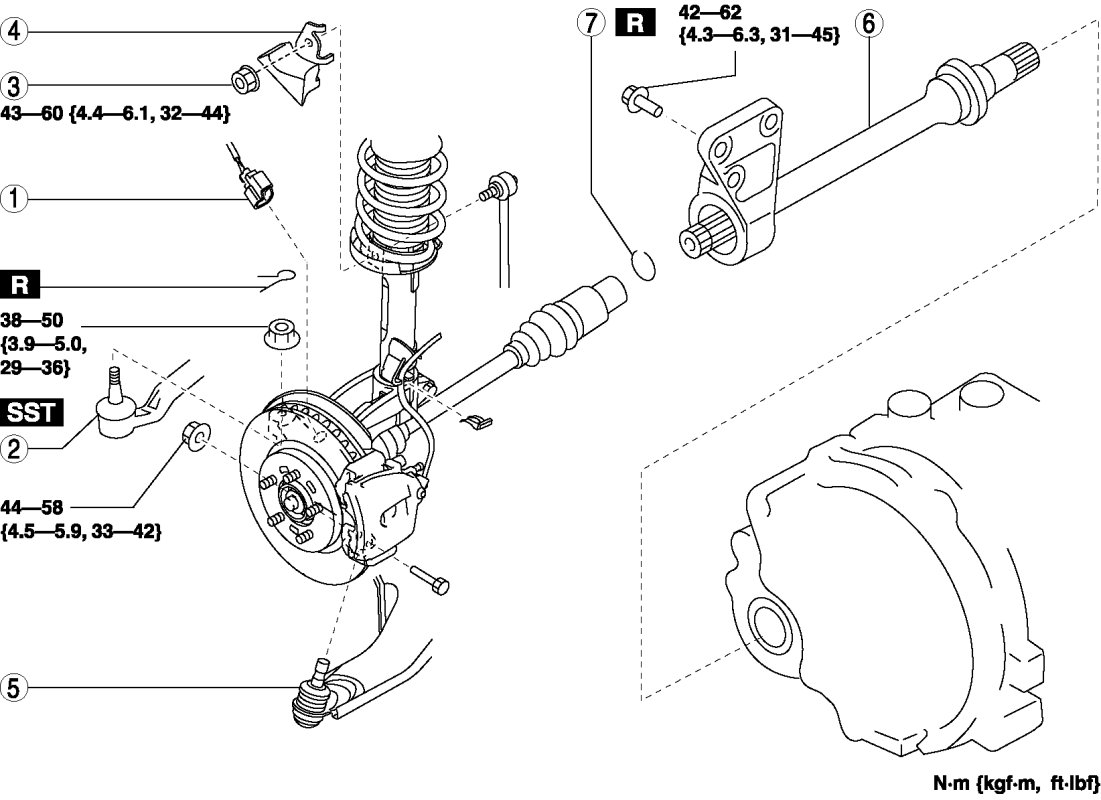 4

3

43—60 {4.4—6.1, 32—44}

1

R

38—50 {3.9—5.0, 29—36}

SST

2

44—58 {4.5—5.9, 33—42}

5

7

R

42—62 {4.3—6.3, 31—45}

6

N·m {kgf·m, ft·lbf}