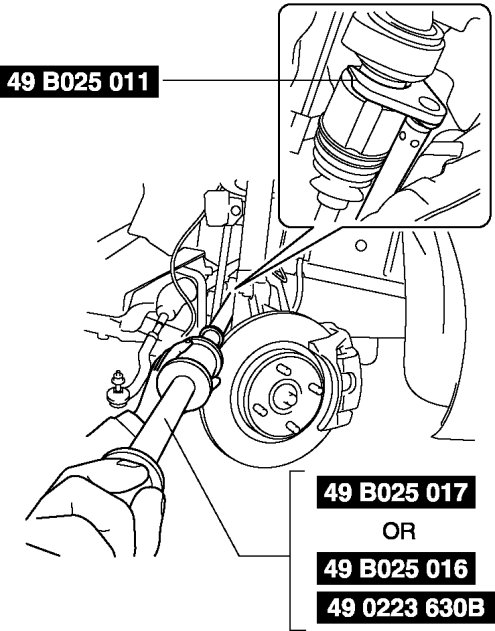 49 B025 011

49 B025 017
OR
49 B025 016
49 0223 630B