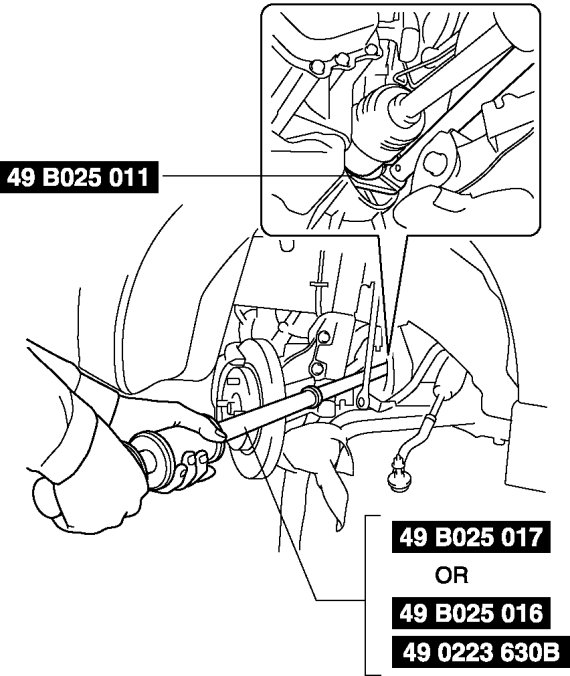 49 B025 011

49 B025 017

OR

49 B025 016

49 0223 630B