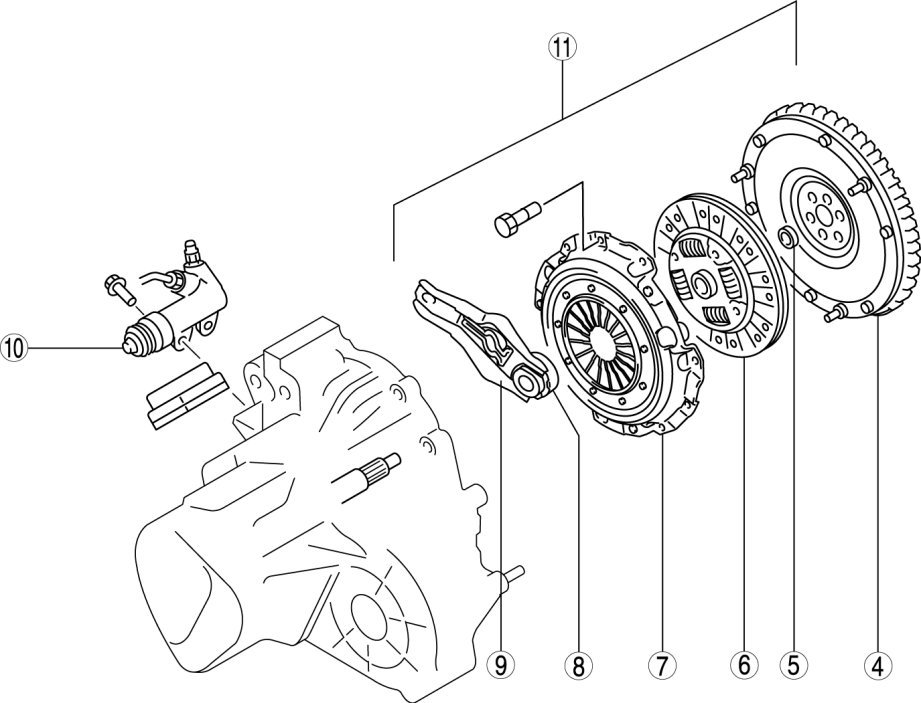 11
10
9
8
7
6
5
4