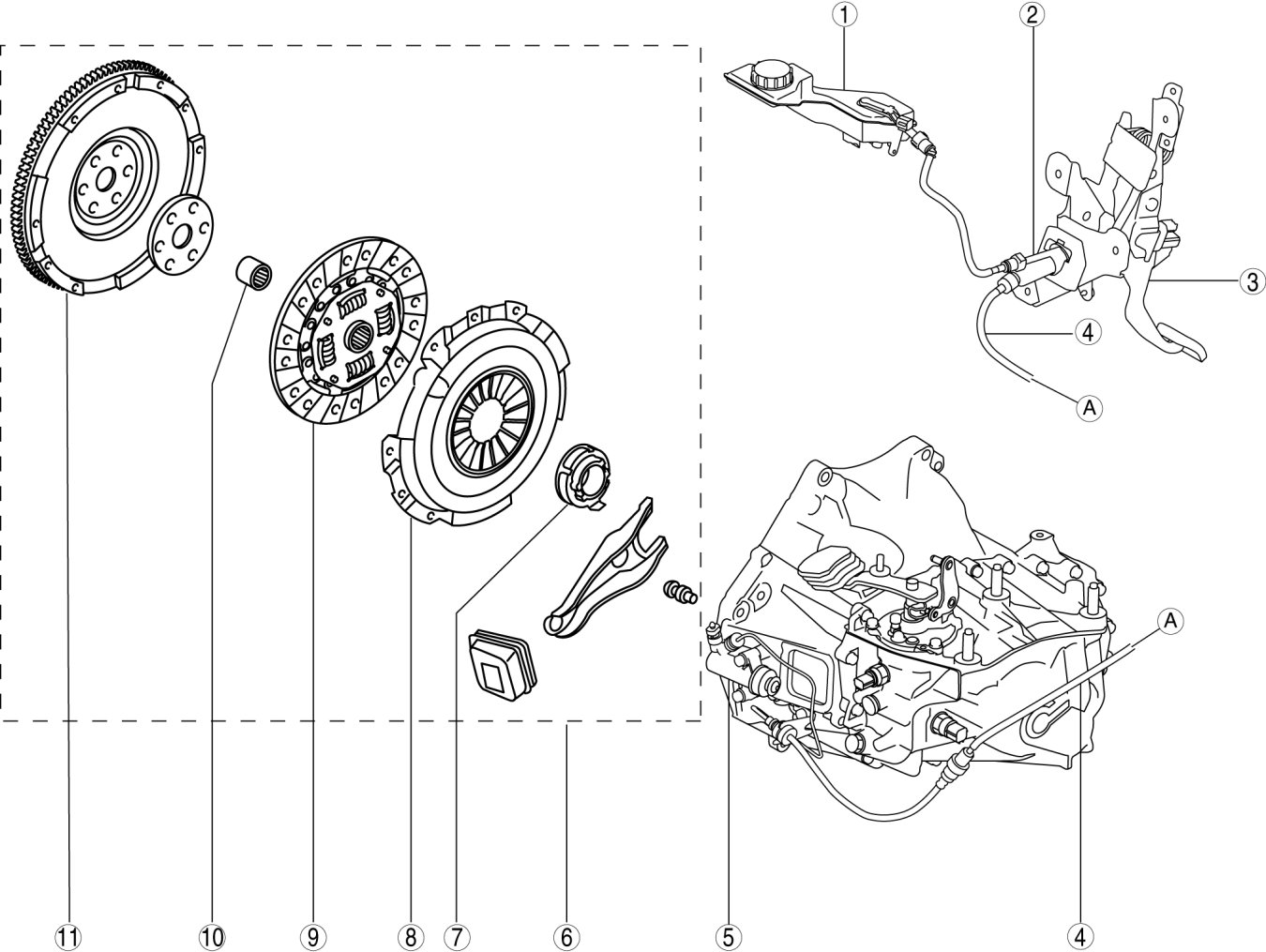 1
2
3
4
A
A
11
10
9
8
7
6
5
4