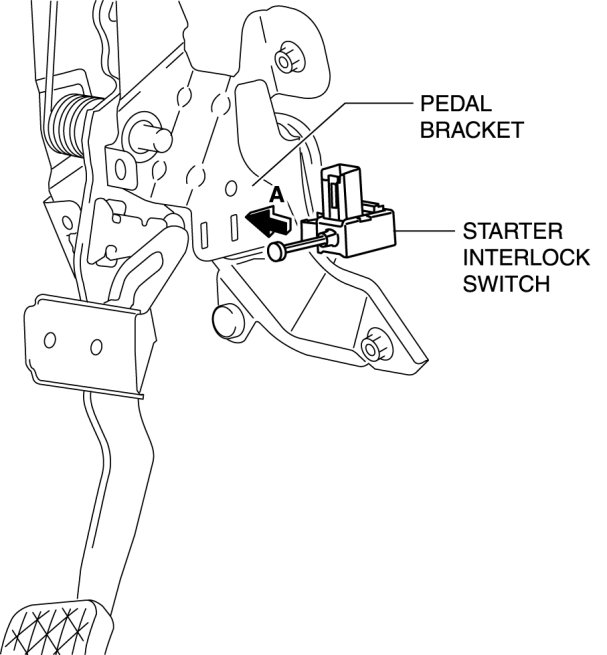 PEDAL BRACKET

A

STARTER INTERLOCK SWITCH