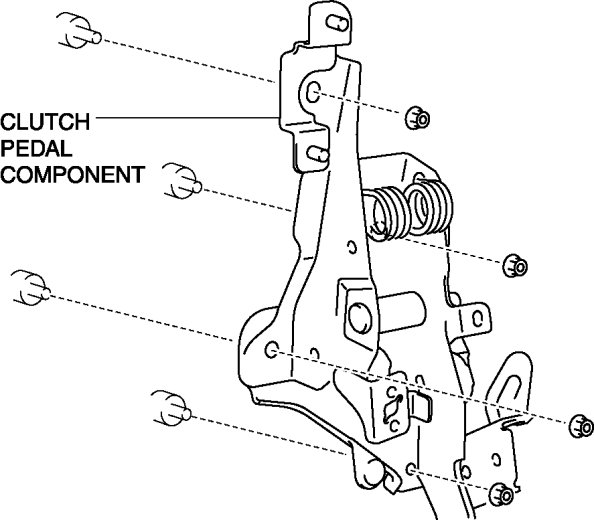 CLUTCH PEDAL COMPONENT