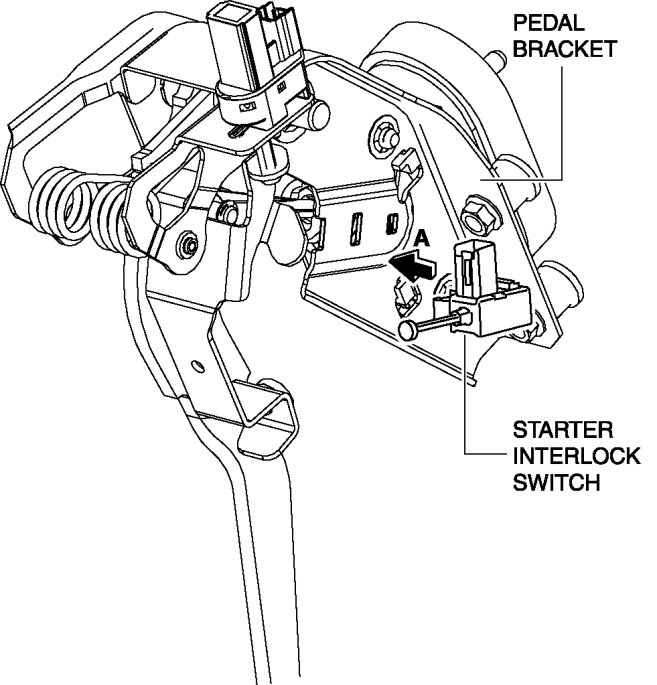 PEDAL BRACKET

A

STARTER INTERLOCK SWITCH