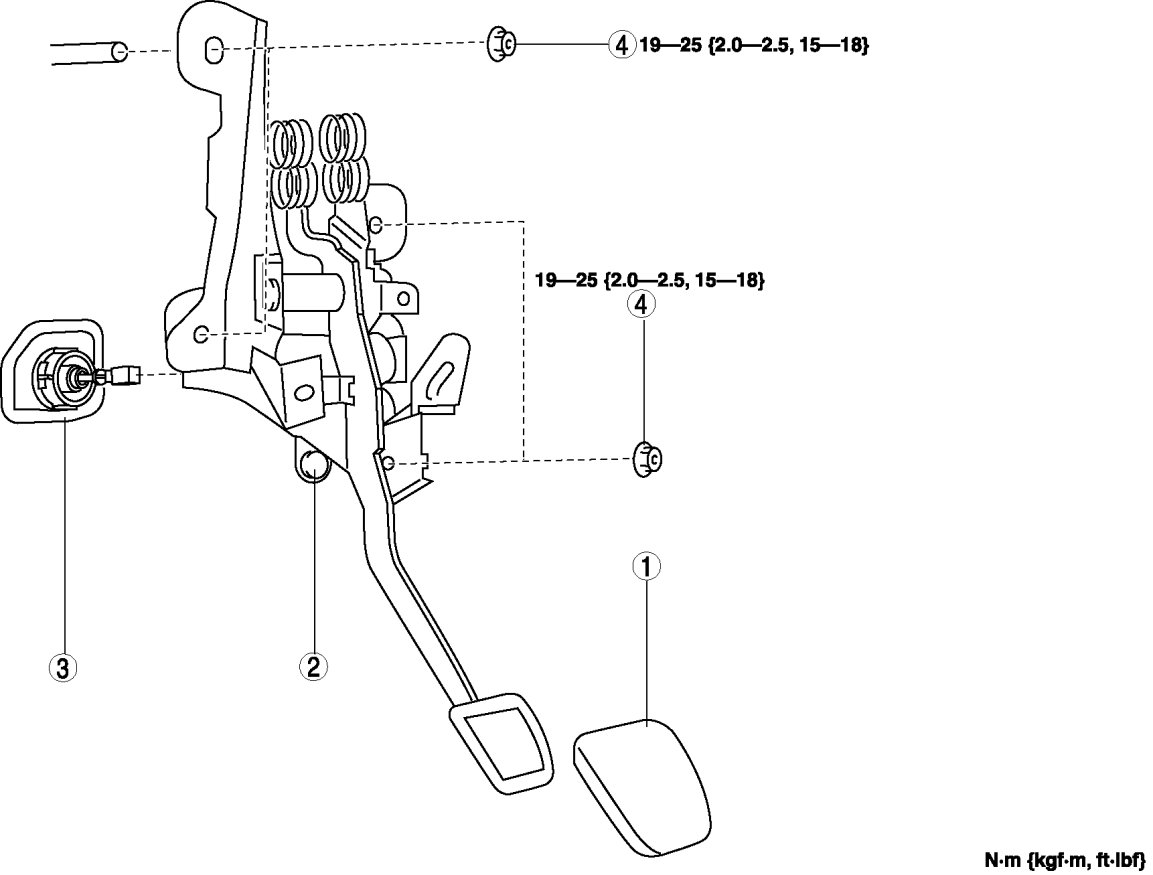 4 19—25 {2.0—2.5, 15—18}

19—25 {2.0—2.5, 15—18}

4

1

3

2

N·m {kgf·m, ft·lbf}