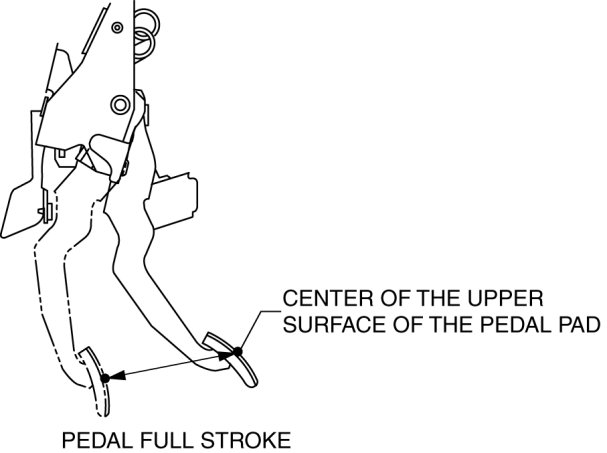 CENTER OF THE UPPER SURFACE OF THE PEDAL PAD

PEDAL FULL STROKE