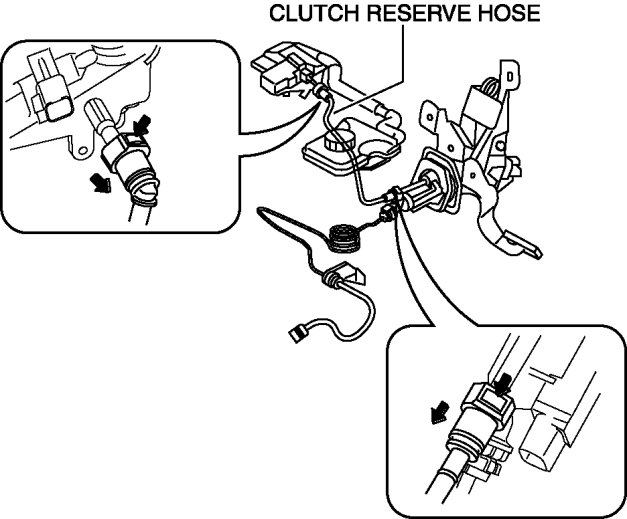 CLUTCH RESERVE HOSE