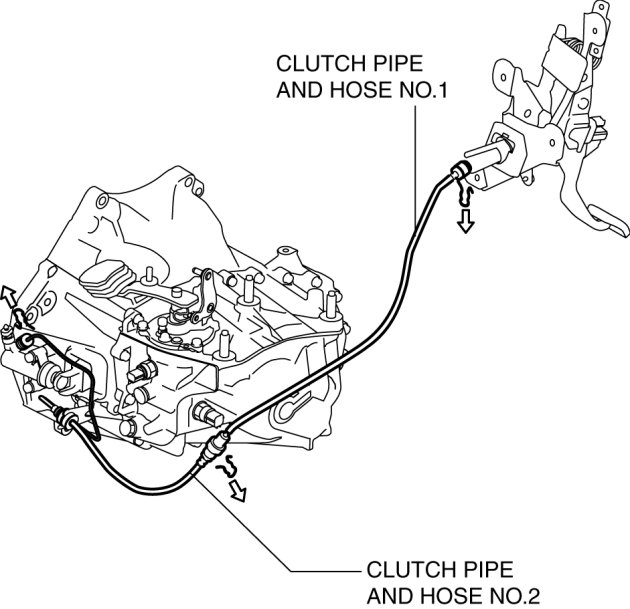 CLUTCH PIPE
AND HOSE NO.1

CLUTCH PIPE
AND HOSE NO.2