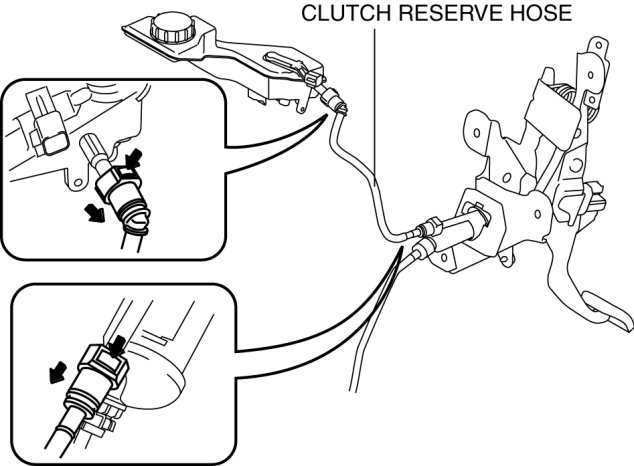 CLUTCH RESERVE HOSE