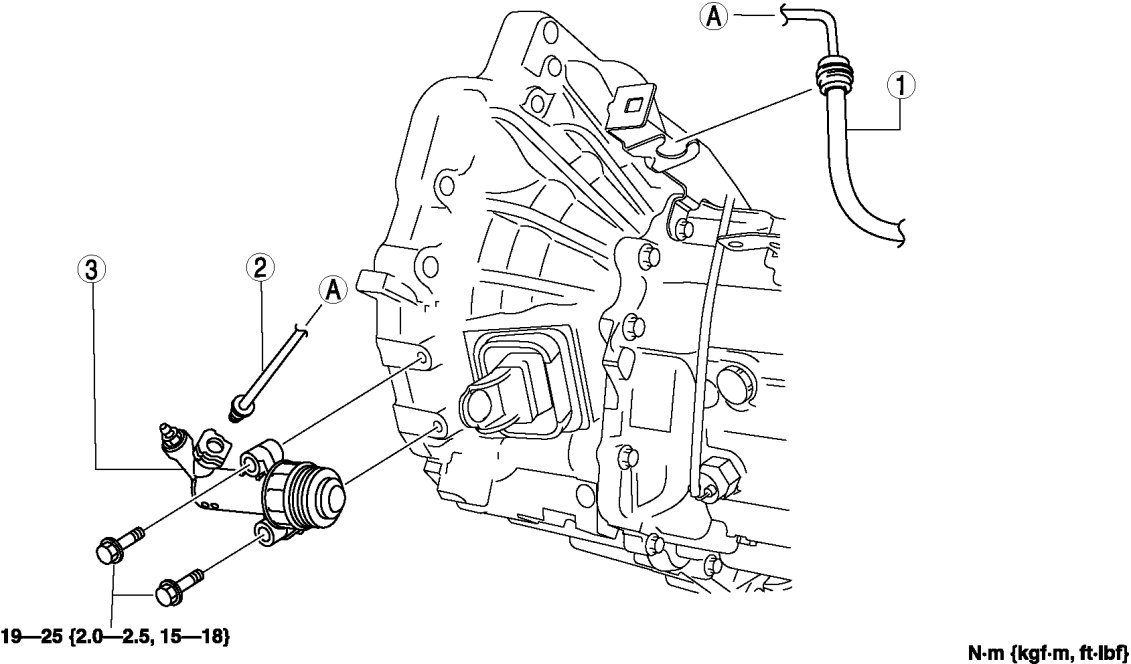 A
1
3
2
A
19—25 {2.0—2.5, 15—18}
N·m {kgf·m, ft·lbf}