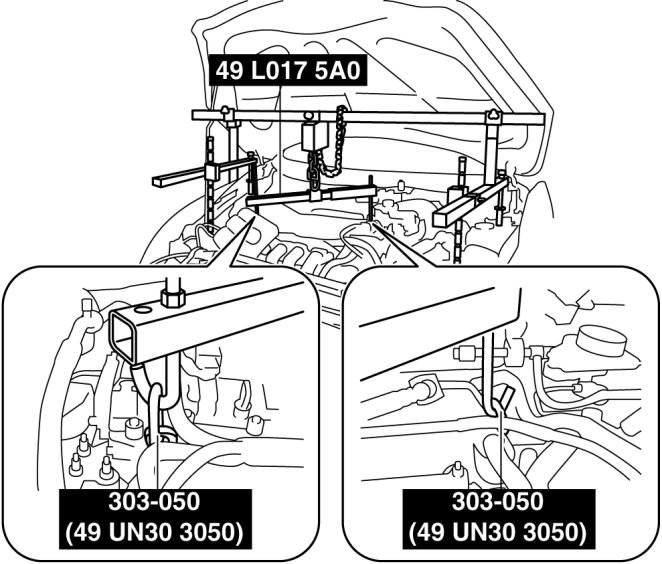 49 L017 5A0

303-050
(49 UN30 3050)

303-050
(49 UN30 3050)