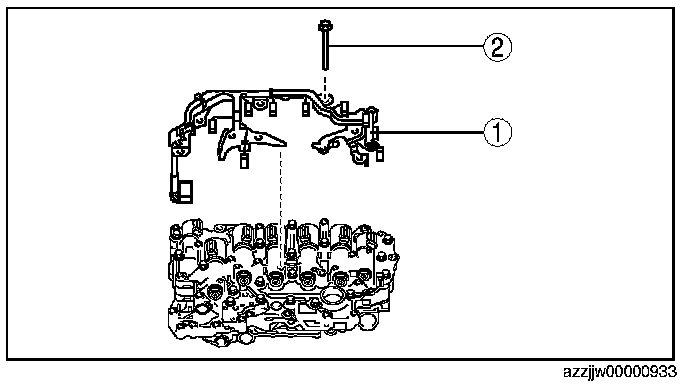 2

1

azzjjw00000933