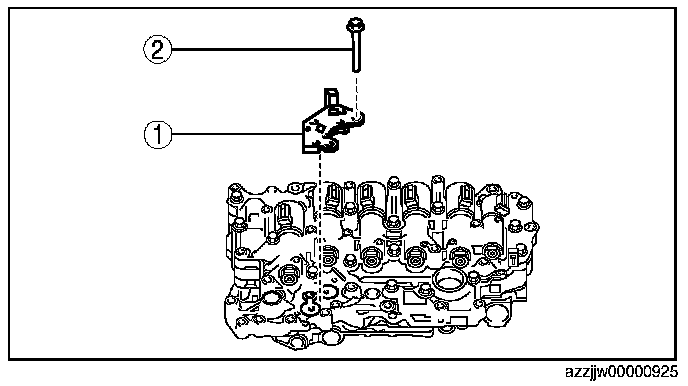 2

1

azzjjw00000925