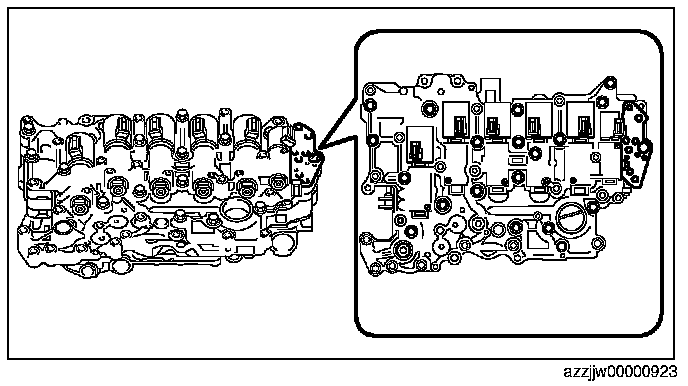 azzjjw00000923